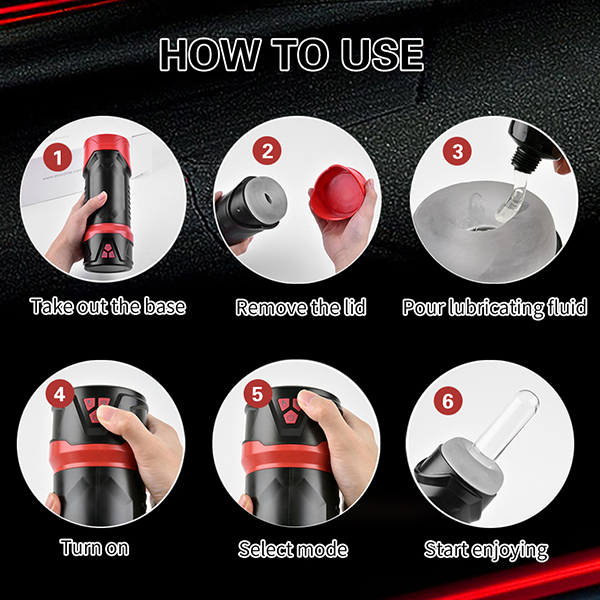 HOW TO USE

1
Take out the base

2
Remove the lid

3
Pour lubricating fluid

4
Turn on

5
Select mode

6
Start enjoying