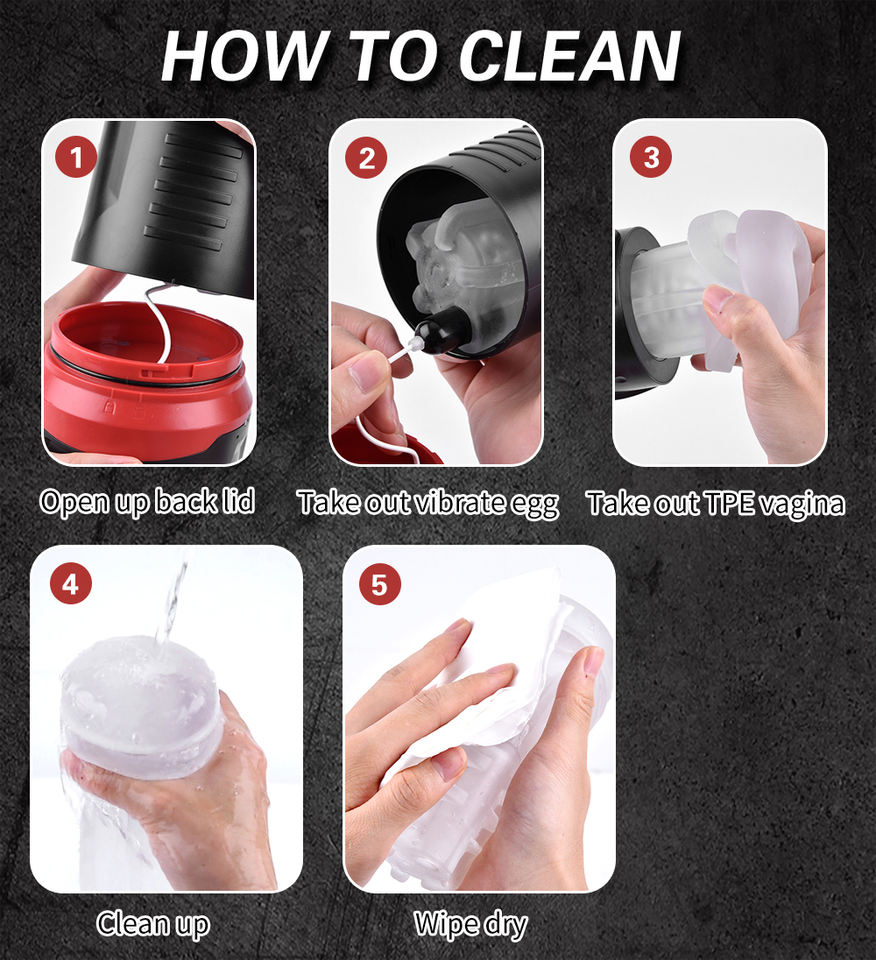 HOW TO CLEAN

1
Open up back lid

2
Take out vibrate egg

3
Take out TPE vagina

4
Clean up

5
Wipe dry