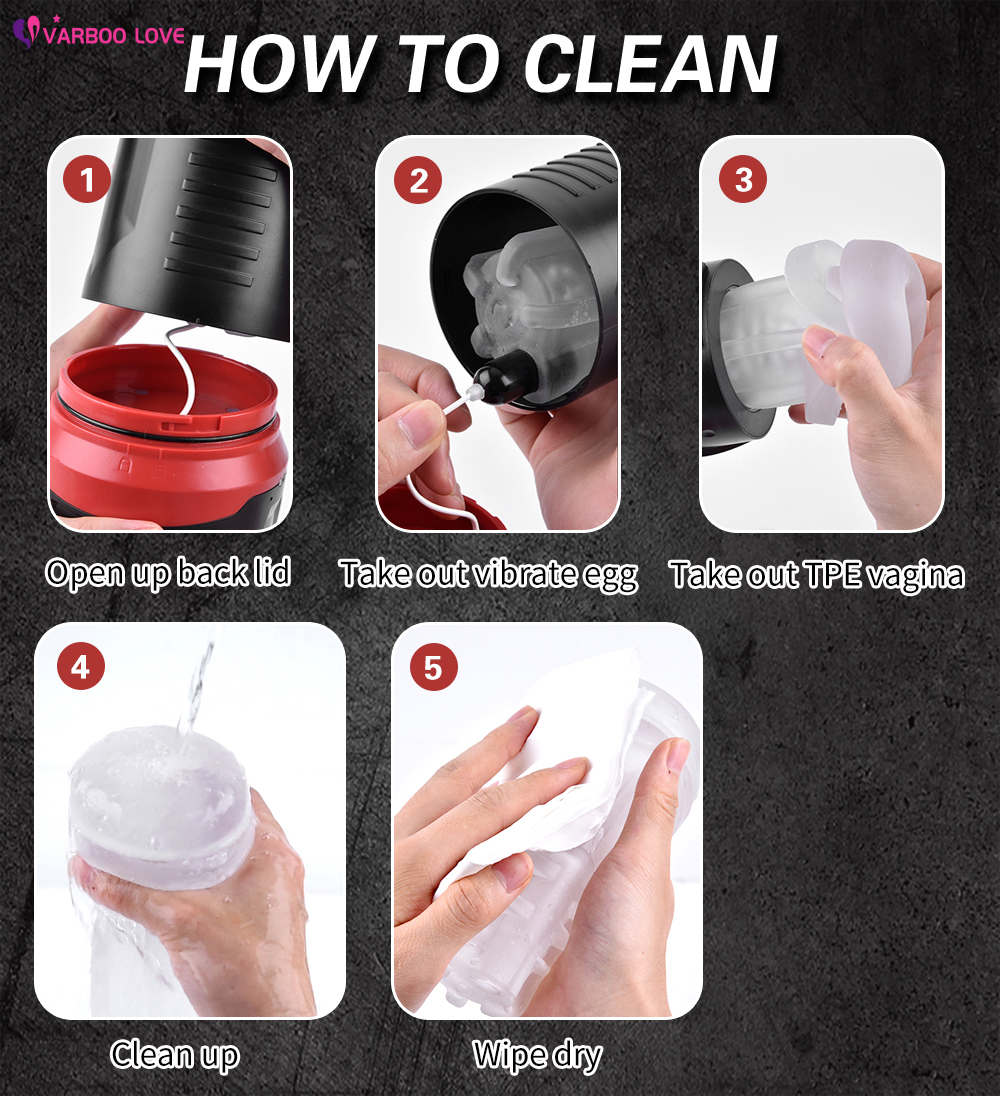 VARBOO LOVE

HOW TO CLEAN

1

Open up back lid

2

Take out vibrate egg

3

Take out TPE vagina

4

Clean up

5

Wipe dry